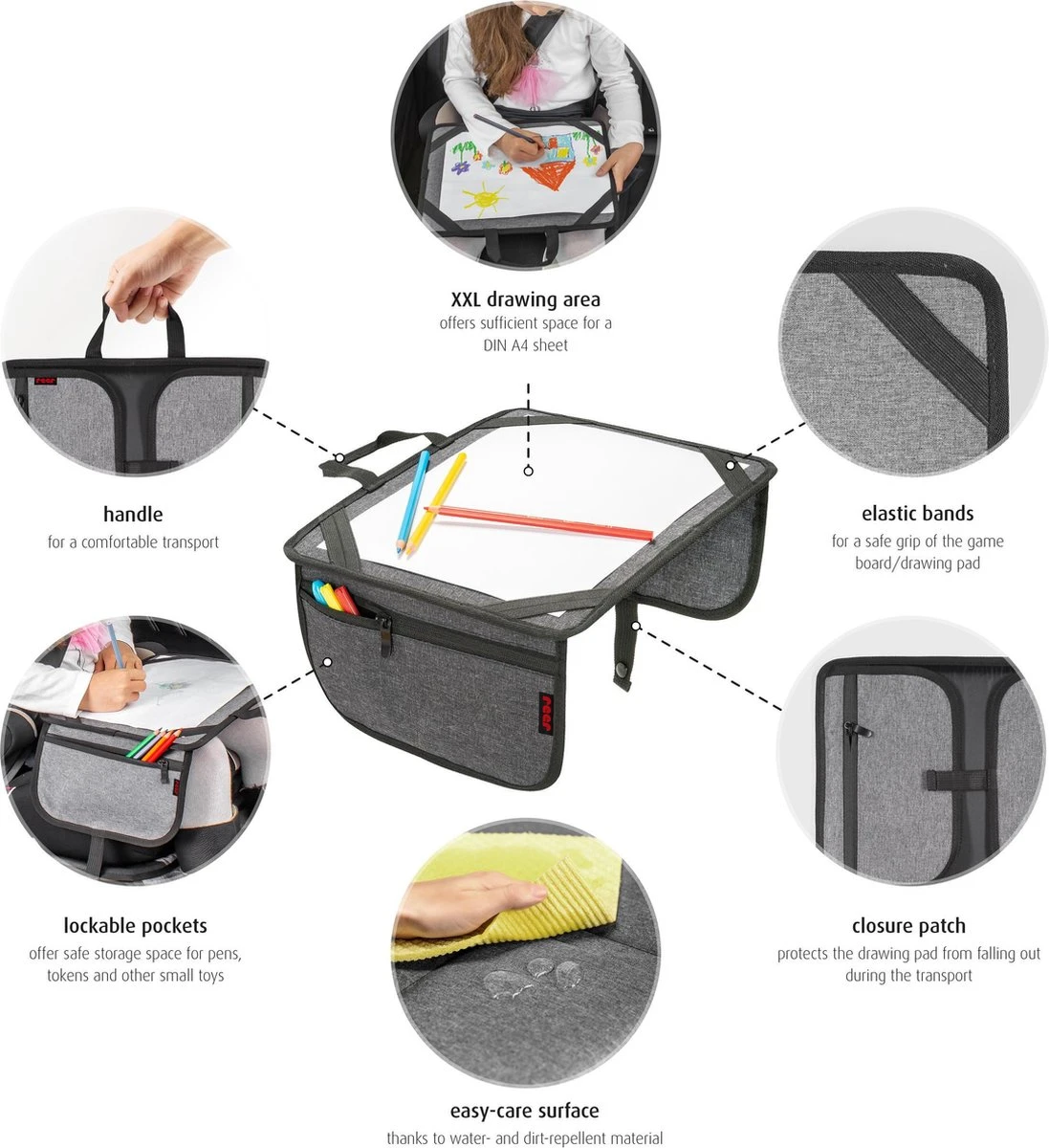 XXL drawing area
offers sufficient space for a DIN A4 sheet

reer

handle
for a comfortable transport

elastic bands
for a safe grip of the game board/drawing pad

reer

lockable pockets
offer safe storage space for pens, tokens and other small toys

closure patch
protects the drawing pad from falling out during the transport

easy-care surface
thanks to water- and dirt-repellent material