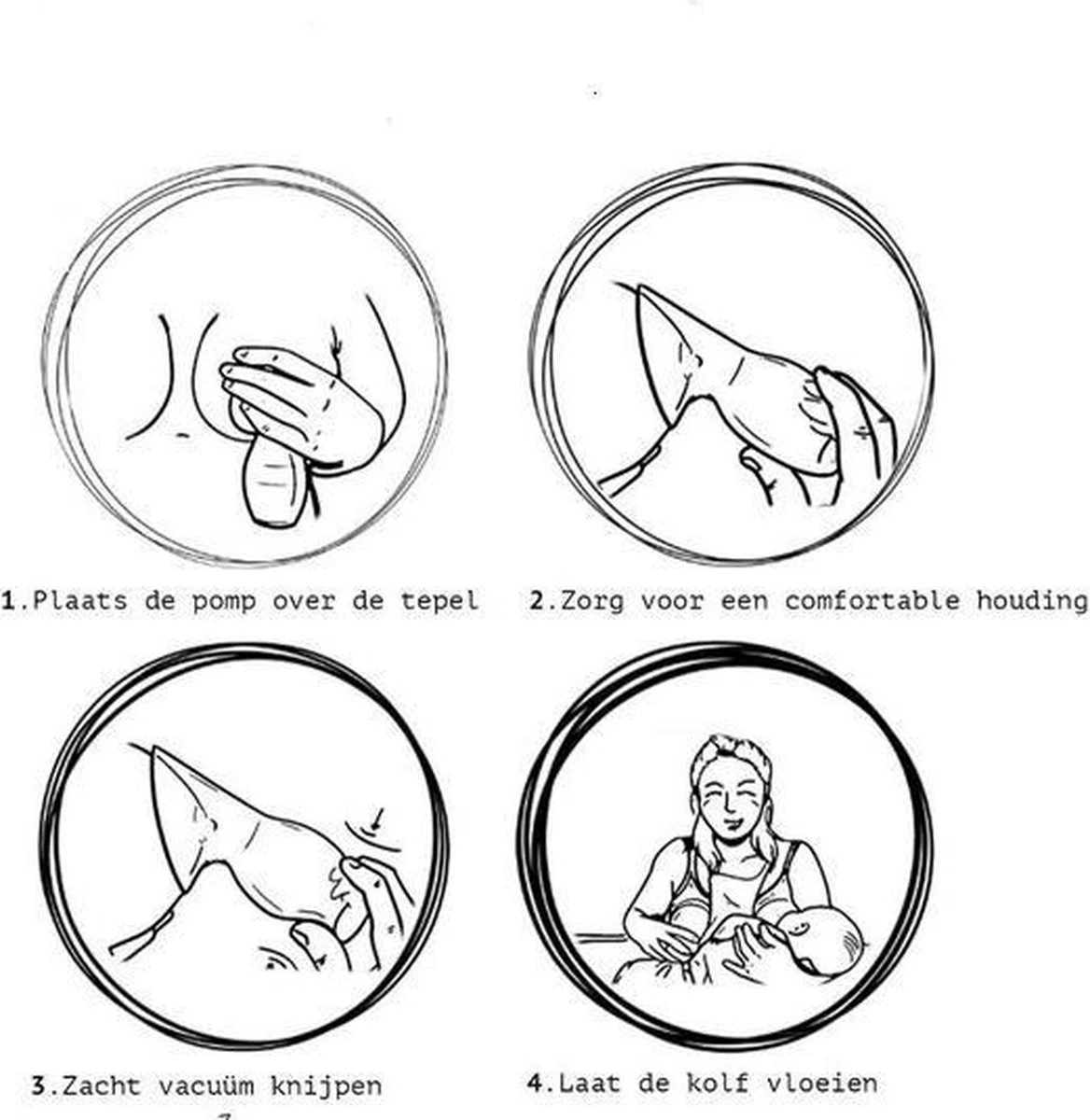 1.Plaats de pomp over de tepel

2.Zorg voor een comfortable houding

3.Zacht vacuüm knijpen

4.Laat de kolf vloeien