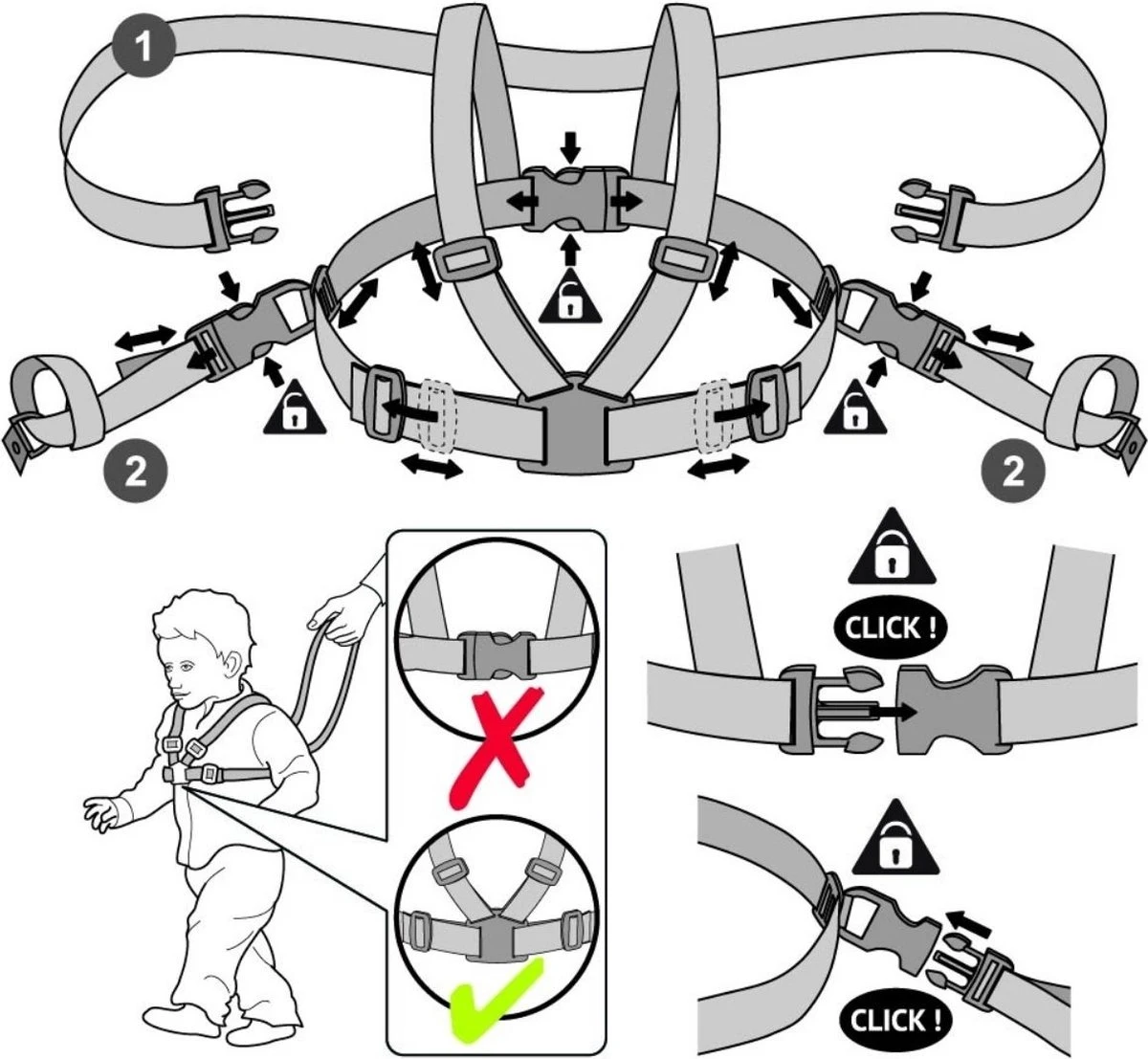 1

2

2

CLICK !

CLICK !