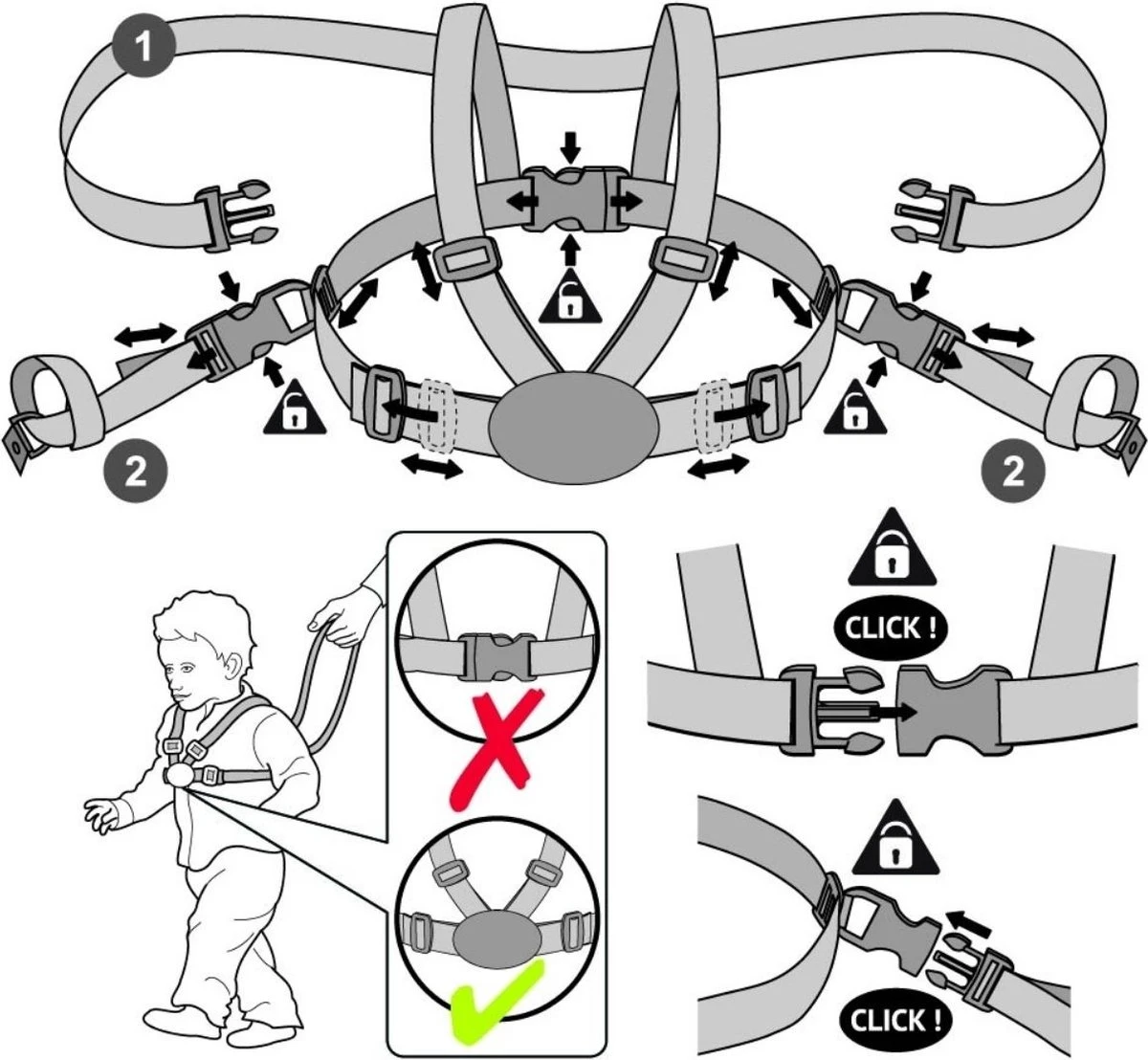 1

2

2

CLICK !

CLICK !