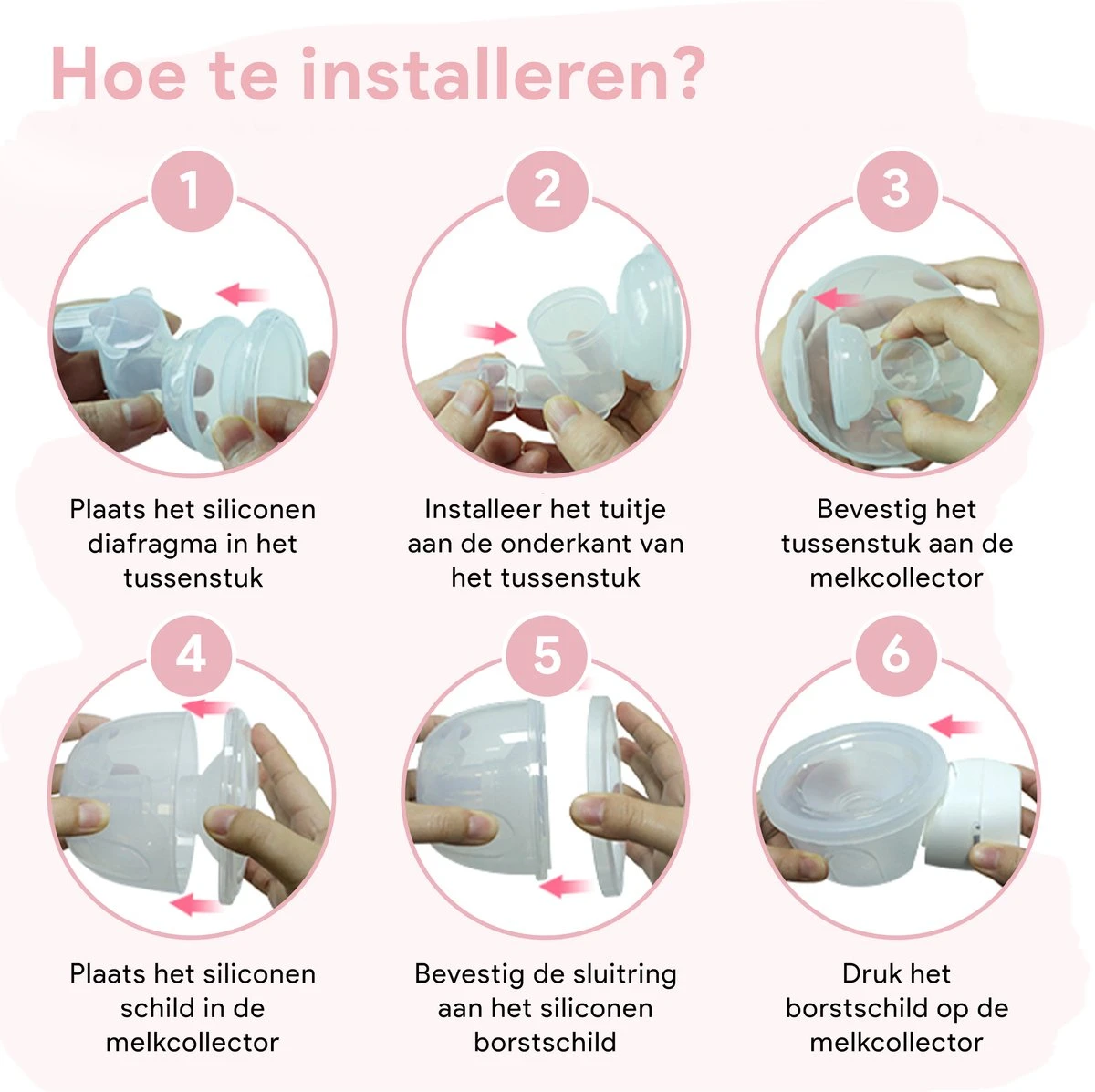 Hoe te installeren?

1

Plaats het siliconen diafragma in het tussenstuk

2

Installeer het tuitje aan de onderkant van het tussenstuk

3

Bevestig het tussenstuk aan de melkcollector

4

Plaats het siliconen schild in de melkcollector

5

Bevestig de sluitring aan het siliconen borstschild

6

Druk het borstschild op de melkcollector