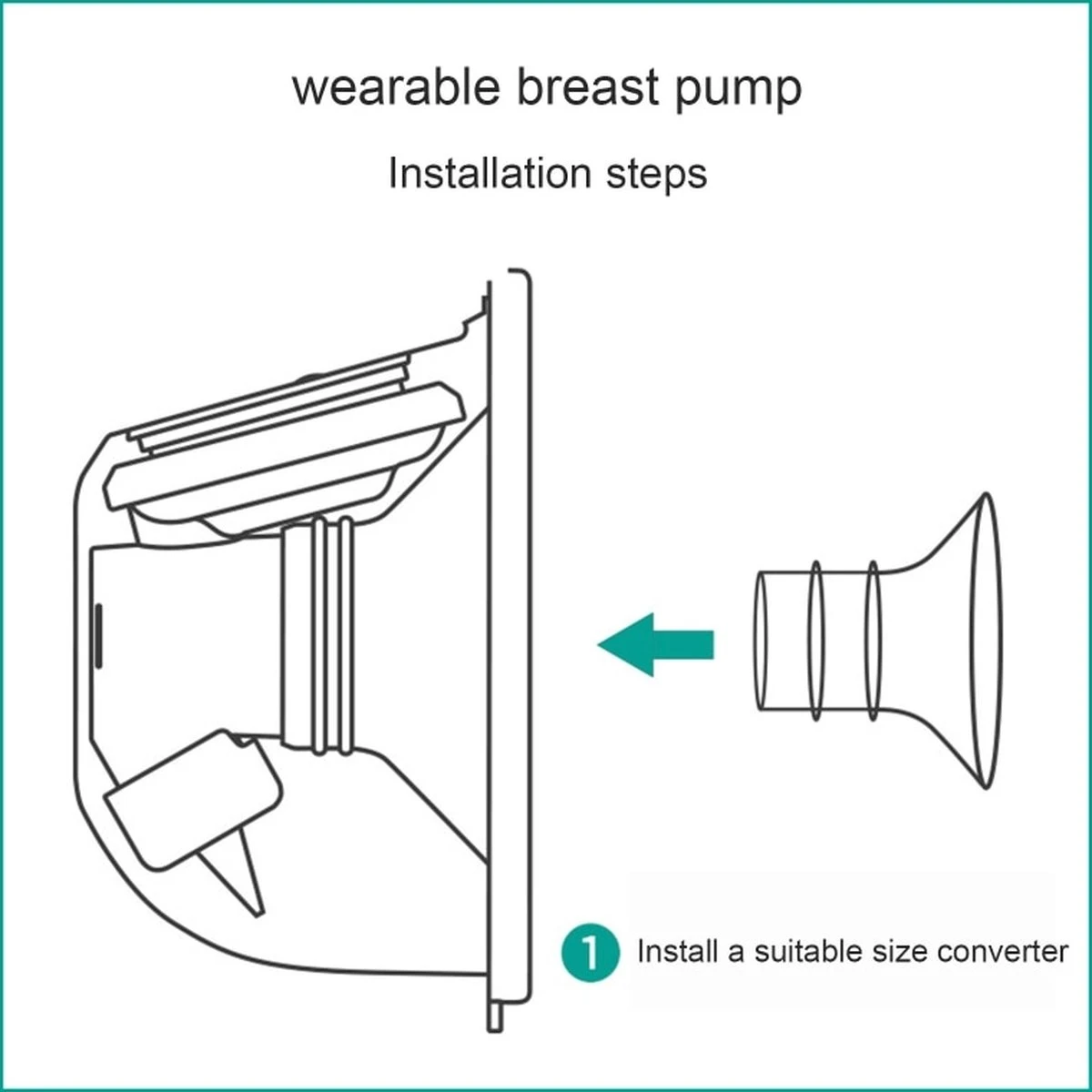 wearable breast pump

Installation steps

1 Install a suitable size converter