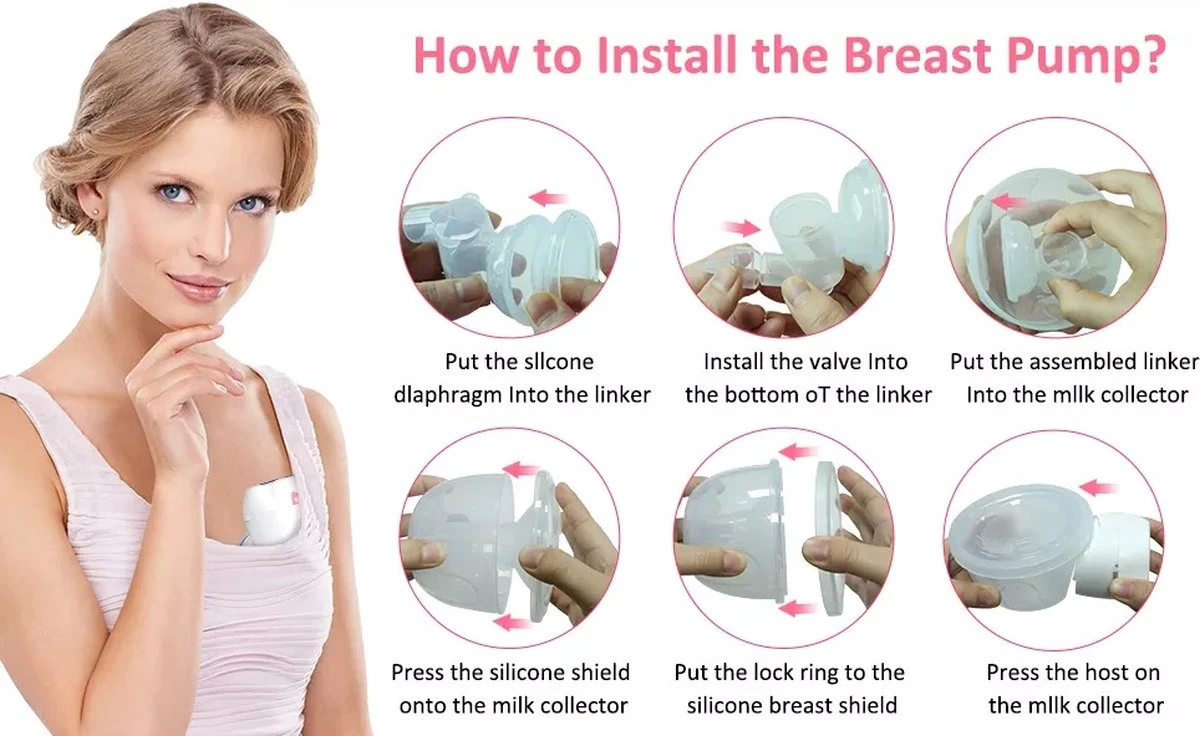 How to Install the Breast Pump?

Put the sllcone dlaphragm Into the linker

Install the valve Into the bottom oT the linker

Put the assembled linker Into the mllk collector

Press the silicone shield onto the milk collector

Put the lock ring to the silicone breast shield

Press the host on the mllk collector