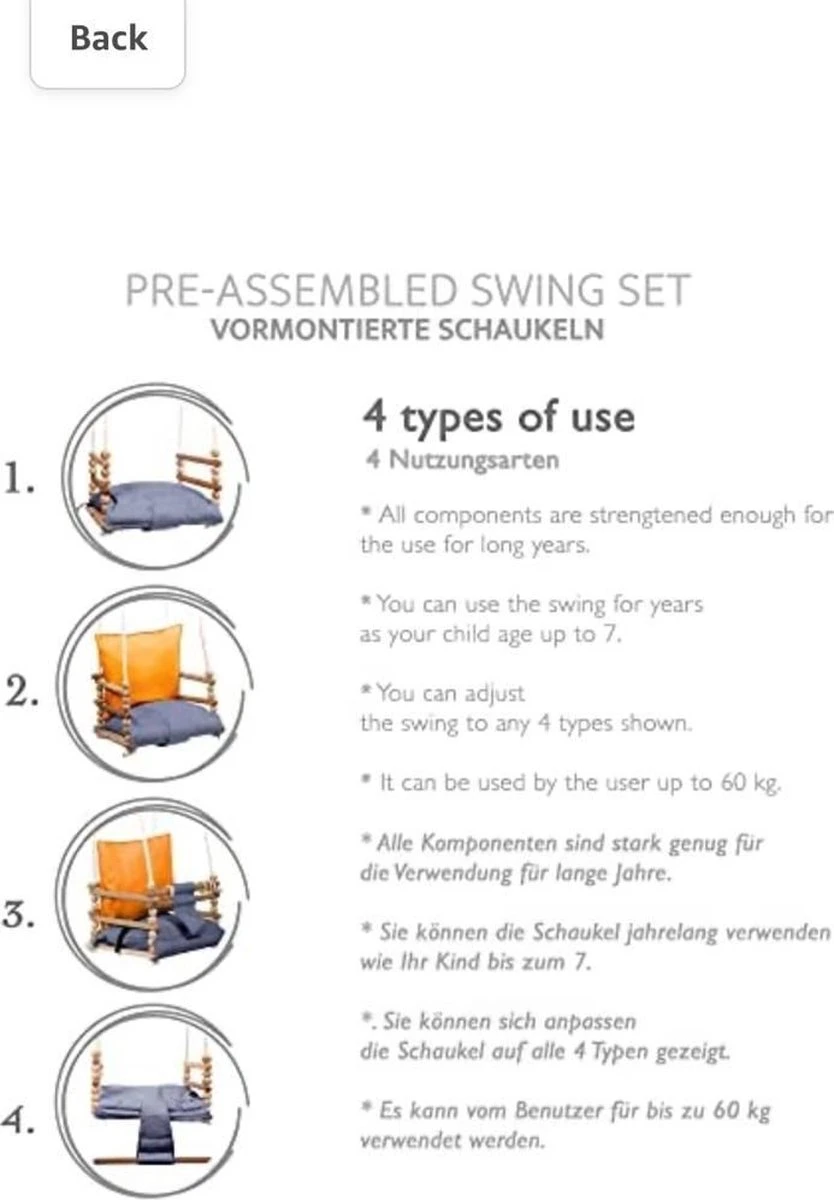 Back

PRE-ASSEMBLED SWING SET
VORMONTIERTE SCHAUKELN

1.

2.

3.

4.

4 types of use
4 Nutzungsarten

* All components are strengtened enough for the use for long years.

* You can use the swing for years as your child age up to 7.

* You can adjust the swing to any 4 types shown.

* It can be used by the user up to 60 kg.

* Alle Komponenten sind stark genug für die Verwendung für lange Jahre.

* Sie können die Schaukel jahrelang verwenden wie Ihr Kind bis zum 7.

*. Sie können sich anpassen die Schaukel auf alle 4 Typen gezeigt.

* Es kann vom Benutzer für bis zu 60 kg verwendet werden.